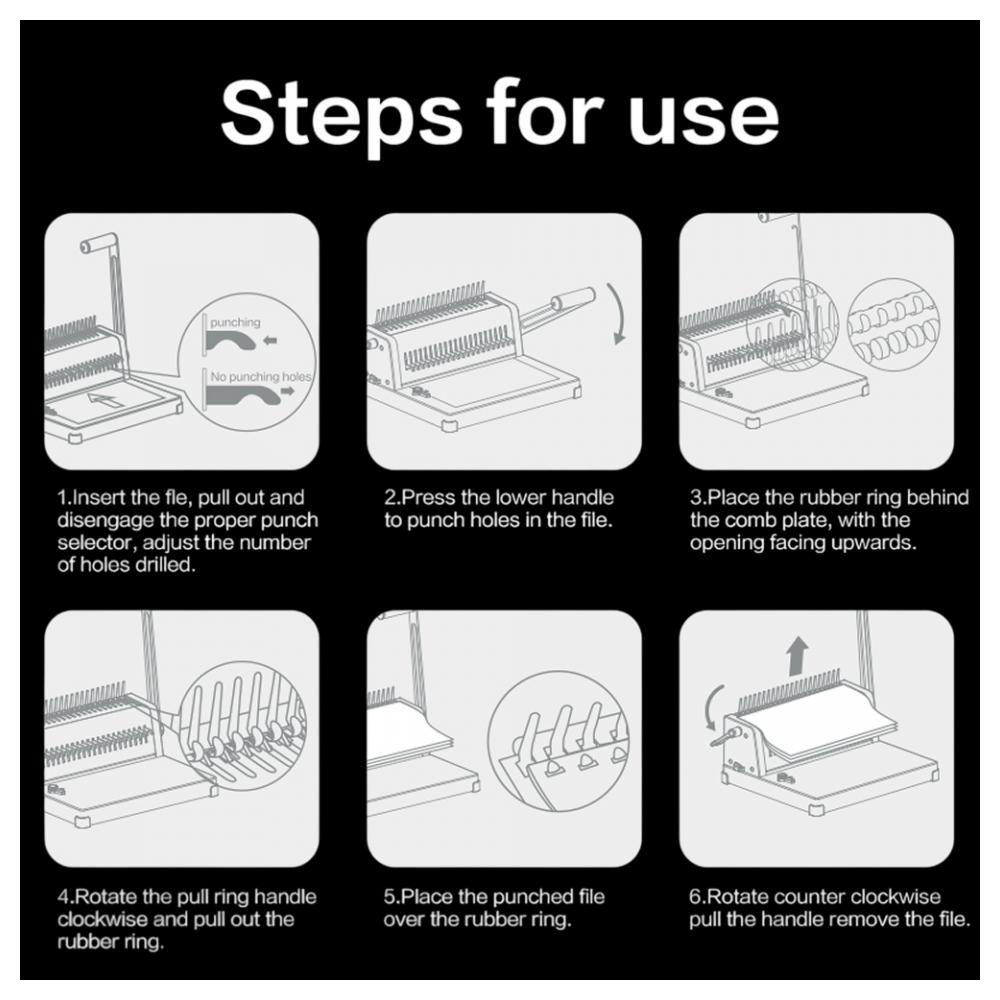 Steps for use

punching

No punching holes

1.Insert the fle, pull out and disengage the proper punch selector, adjust the number of holes drilled.

2.Press the lower handle to punch holes in the file.

3.Place the rubber ring behind the comb plate, with the opening facing upwards.

4.Rotate the pull ring handle clockwise and pull out the rubber ring.

5.Place the punched file over the rubber ring.

6.Rotate counter clockwise pull the handle remove the file.